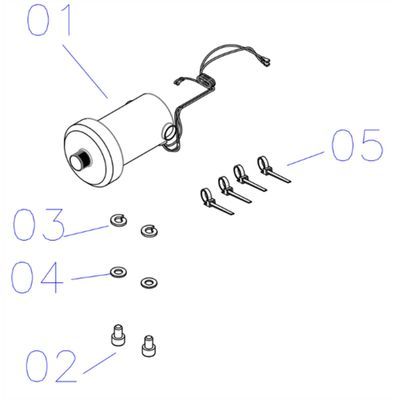 01

05

03

04

02