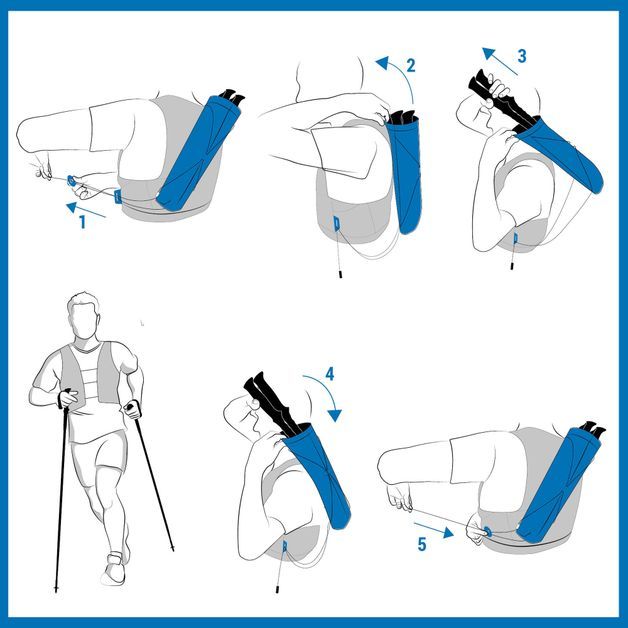 1
2
3
4
5