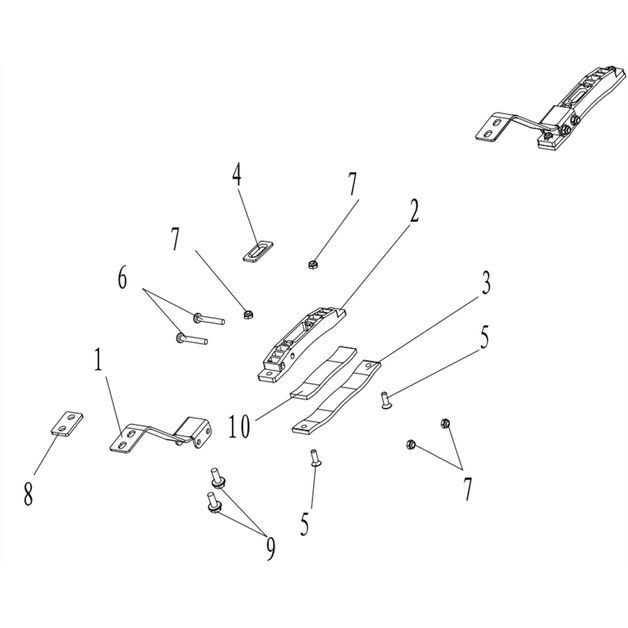 4
7
2
7
6
3
5
1
10
8
5
7
9